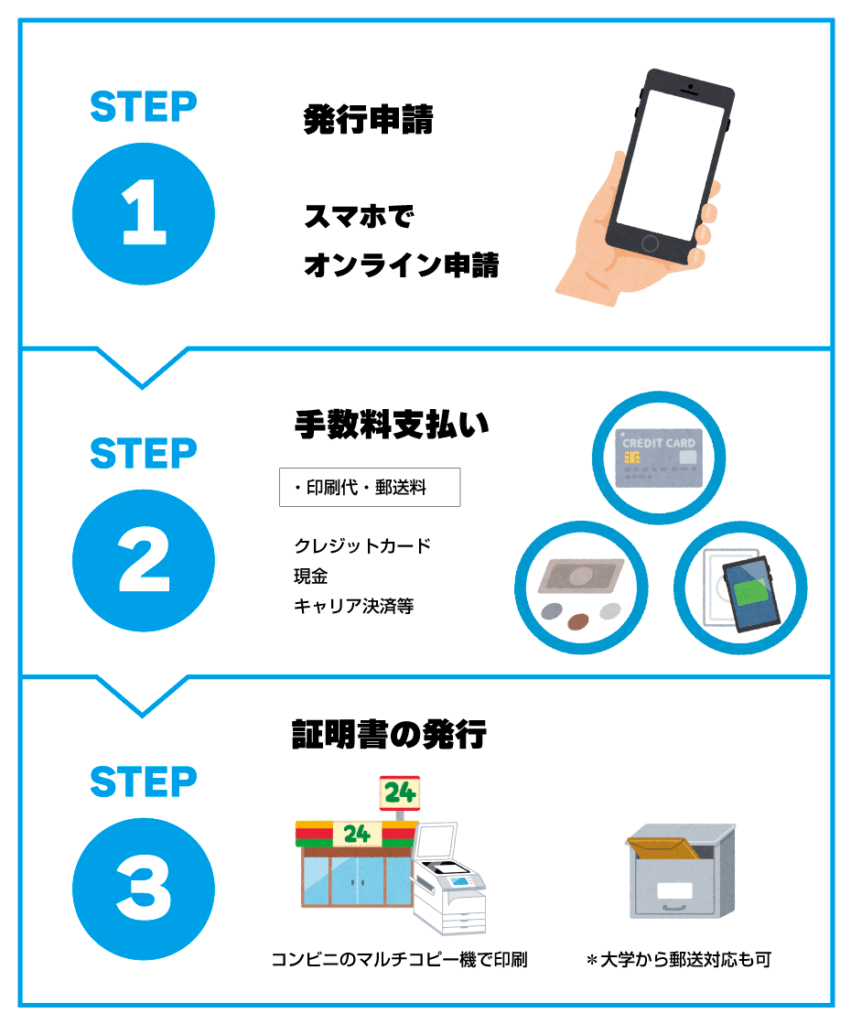 STEP
1
発行申請

スマホで
オンライン申請

STEP
2
手数料支払い

・印刷代・郵送料

クレジットカード
現金
キャリア決済等

CREDIT CARD

STEP
3
証明書の発行

24
24

コンビニのマルチコピー機で印刷

＊大学から郵送対応も可